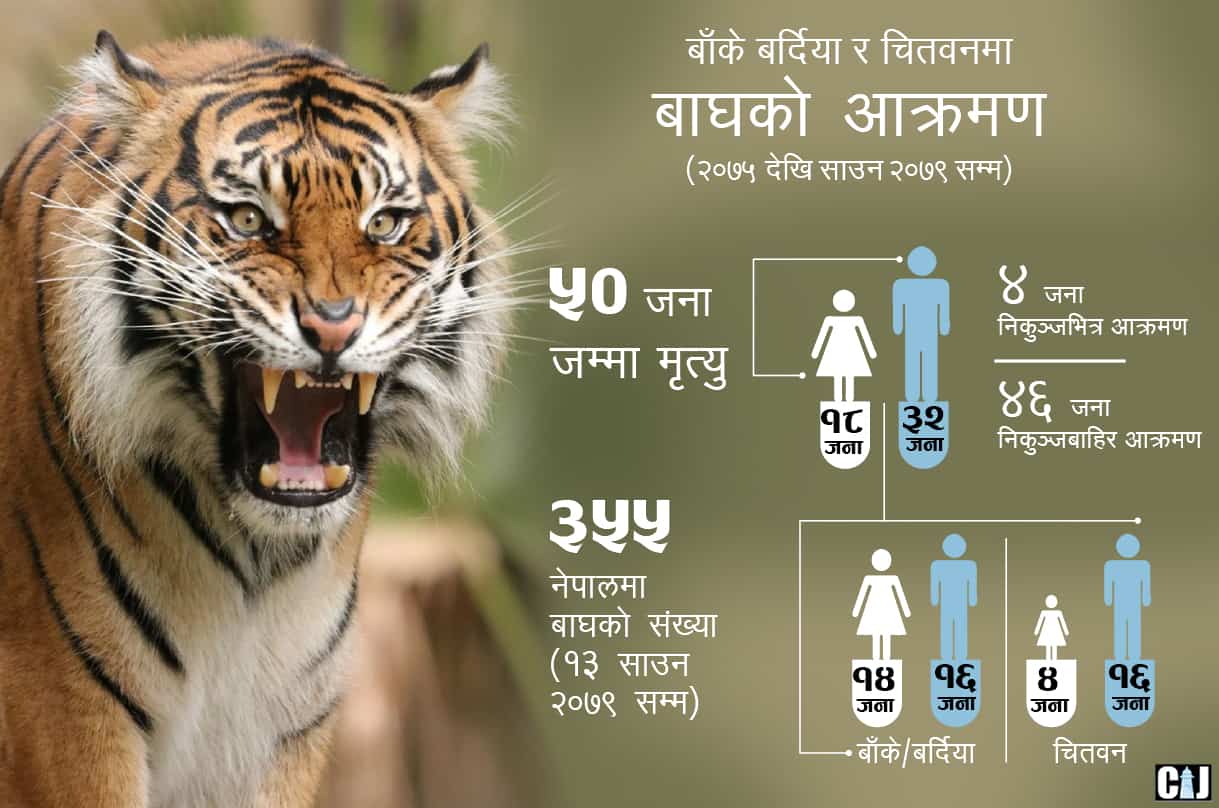 बाँके बर्दिया र चितवनमा
बाघको आक्रमण
(२०७५ देखि साउन २०७९ सम्म)

५० जना
जम्मा मृत्यु

१८ जना
३२ जना

४ जना
निकुञ्जभित्र आक्रमण

४६ जना
निकुञ्जबाहिर आक्रमण

३५५
नेपालमा
बाघको संख्या
(१३ साउन
२०७९ सम्म)

१४ जना
१६ जना
४ जना
१६ जना

बाँके/बर्दिया
चितवन

CIJ